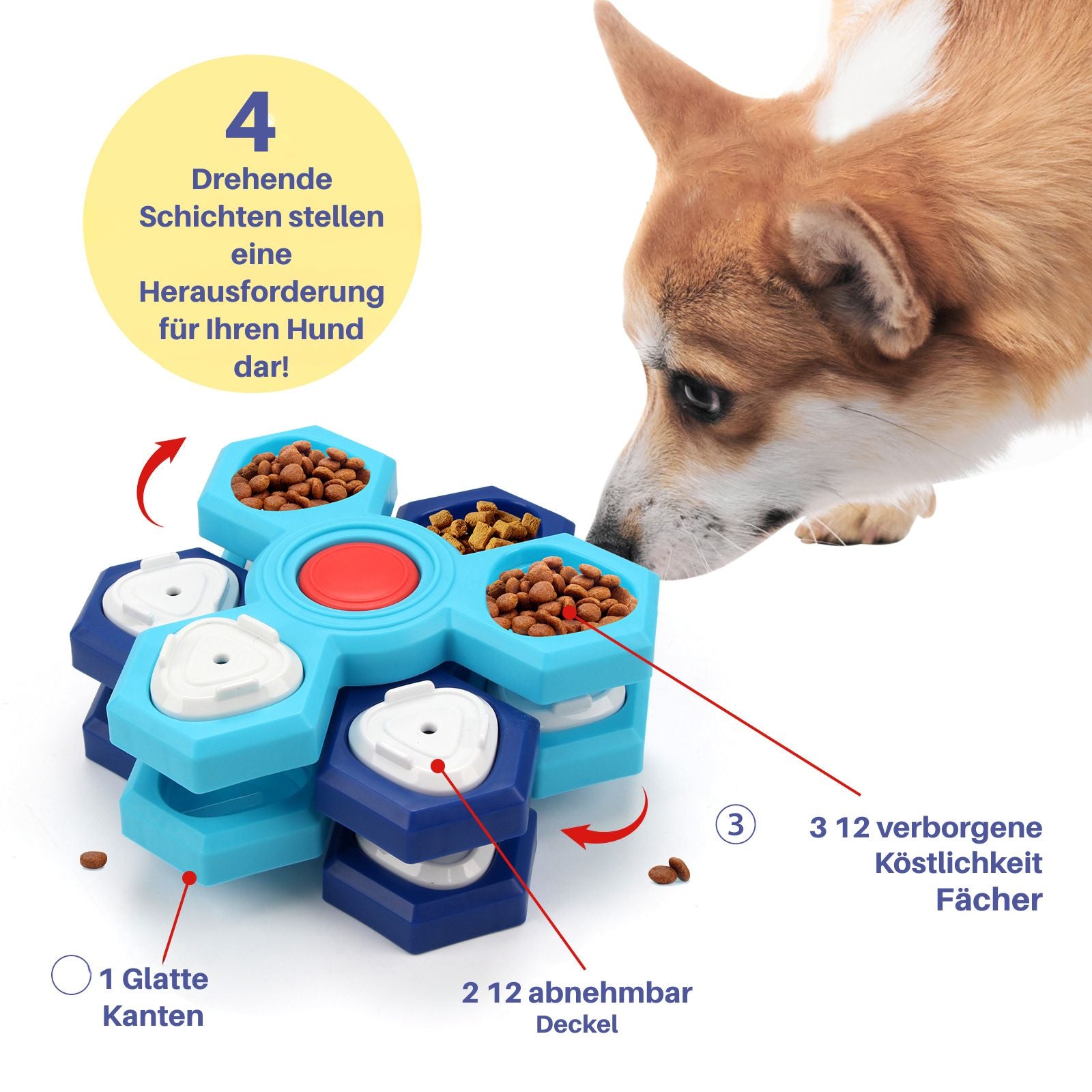 4
Drehende Schichten stellen eine Herausforderung für Ihren Hund dar!

③

3 12 verborgene Köstlichkeit Fächer

1 Glatte Kanten

2 12 abnehmbar Deckel